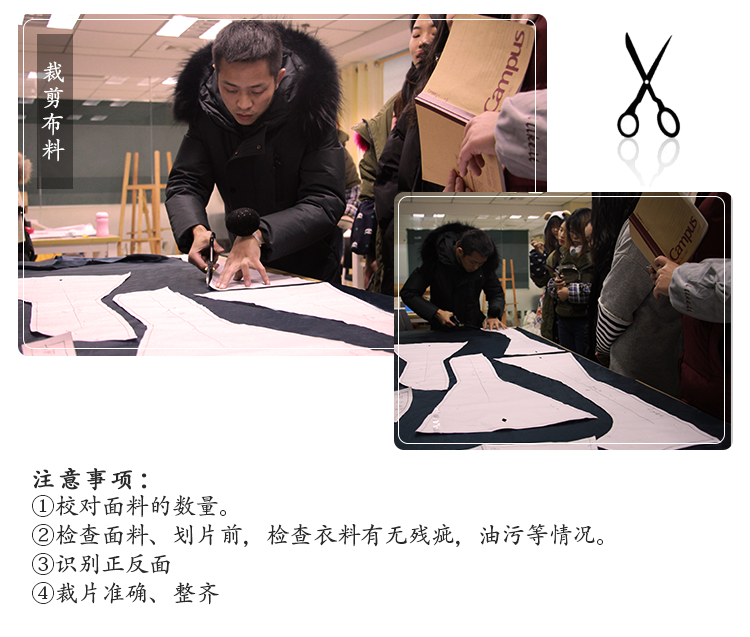 裁剪布料

Campus

Campus

注意事项：
①校对面料的数量。
②检查面料、划片前，检查衣料有无残疵，油污等情况。
③识别正反面
④裁片准确、整齐